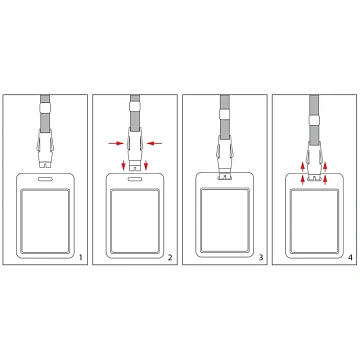 1

2

3

4