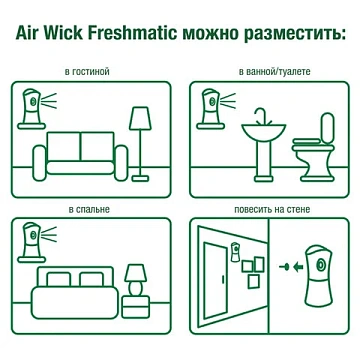 Air Wick Freshmatic можно разместить:

в гостиной

в ванной/туалете

в спальне

повесить на стене