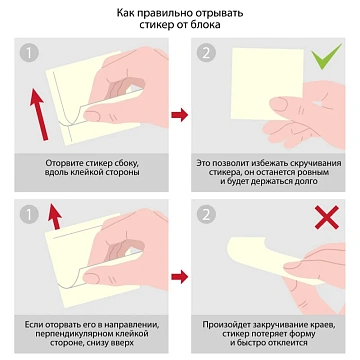 Как правильно отрывать стикер от блока

1

Оторвите стикер сбоку, вдоль клейкой стороны

2

Это позволит избежать скручивания стикера, он останется ровным и будет держаться долго

1

Если оторвать его в направлении, перпендикулярном клейкой стороне, снизу вверх

2

Произойдет закручивание краев, стикер потеряет форму и быстро отклеится