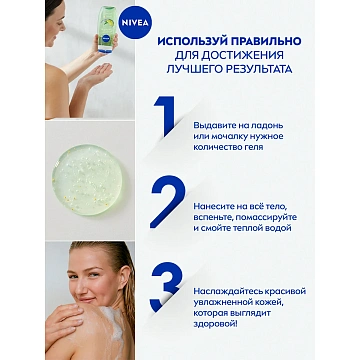 NIVEA

ИСПОЛЬЗУЙ ПРАВИЛЬНО
ДЛЯ ДОСТИЖЕНИЯ
ЛУЧШЕГО РЕЗУЛЬТАТА

1

Выдавите на ладонь или мочалку нужное количество геля

2

Нанесите на всё тело, вспеньте, помассируйте и смойте теплой водой

3

Наслаждайтесь красивой увлажненной кожей, которая выглядит здоровой!